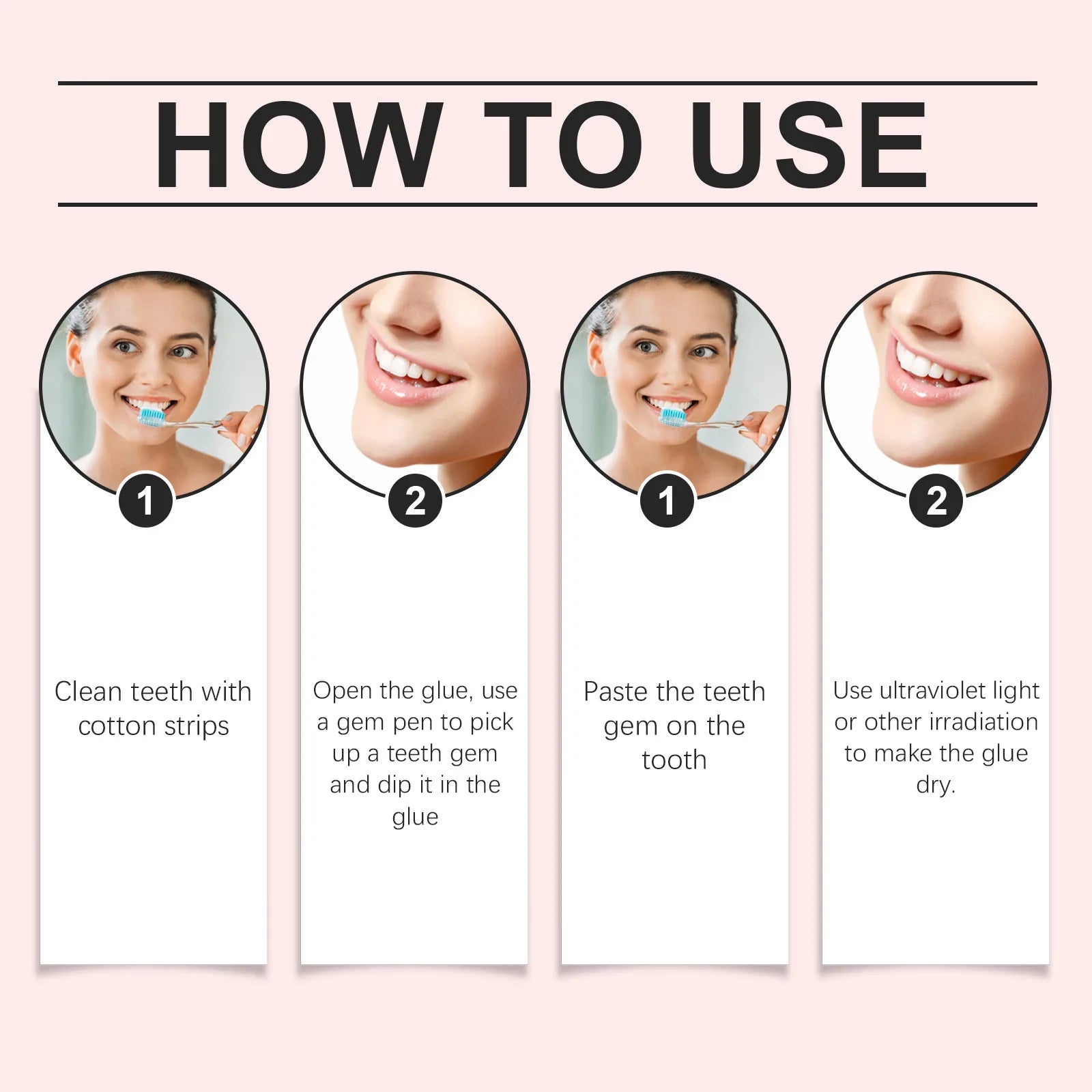 HOW TO USE

1

Clean teeth with cotton strips

2

Open the glue, use a gem pen to pick up a teeth gem and dip it in the glue

1

Paste the teeth gem on the tooth

2

Use ultraviolet light or other irradiation to make the glue dry.