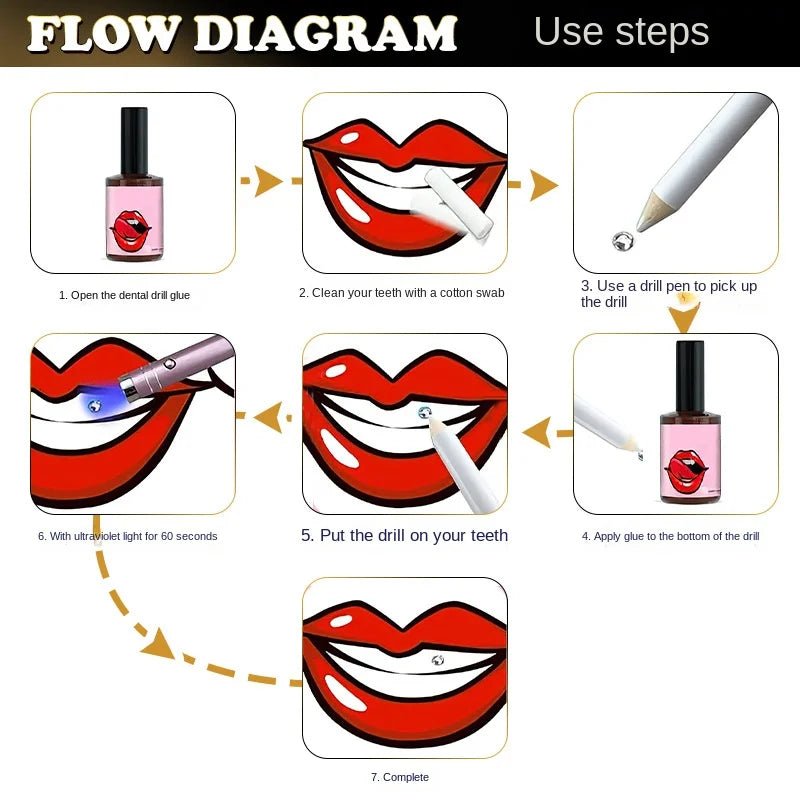 FLOW DIAGRAM Use steps

1. Open the dental drill glue

2. Clean your teeth with a cotton swab

3. Use a drill pen to pick up the drill

4. Apply glue to the bottom of the drill

5. Put the drill on your teeth

6. With ultraviolet light for 60 seconds

7. Complete