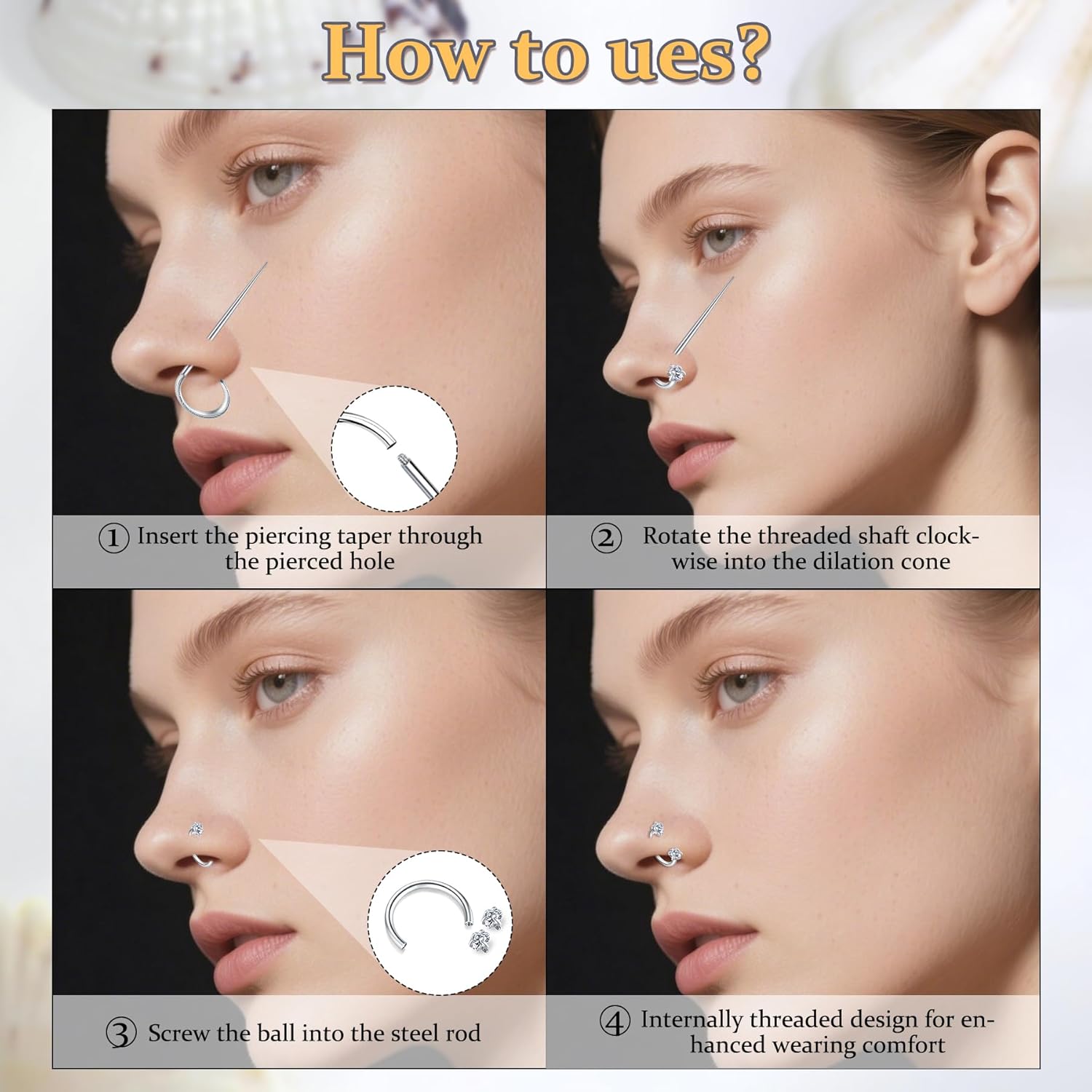 How to ues?

① Insert the piercing taper through the pierced hole

② Rotate the threaded shaft clockwise into the dilation cone

③ Screw the ball into the steel rod

④ Internally threaded design for enhanced wearing comfort