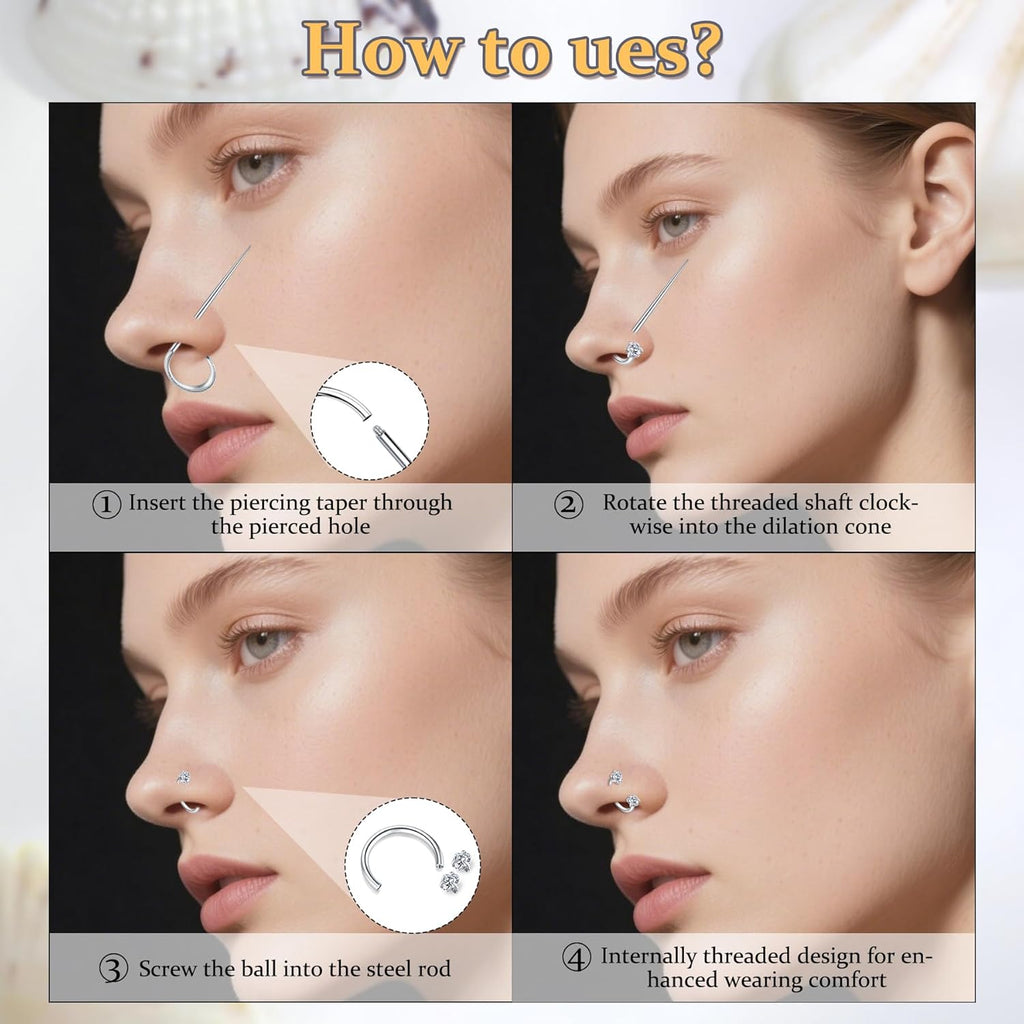 How to ues?

① Insert the piercing taper through the pierced hole

② Rotate the threaded shaft clockwise into the dilation cone

③ Screw the ball into the steel rod

④ Internally threaded design for enhanced wearing comfort