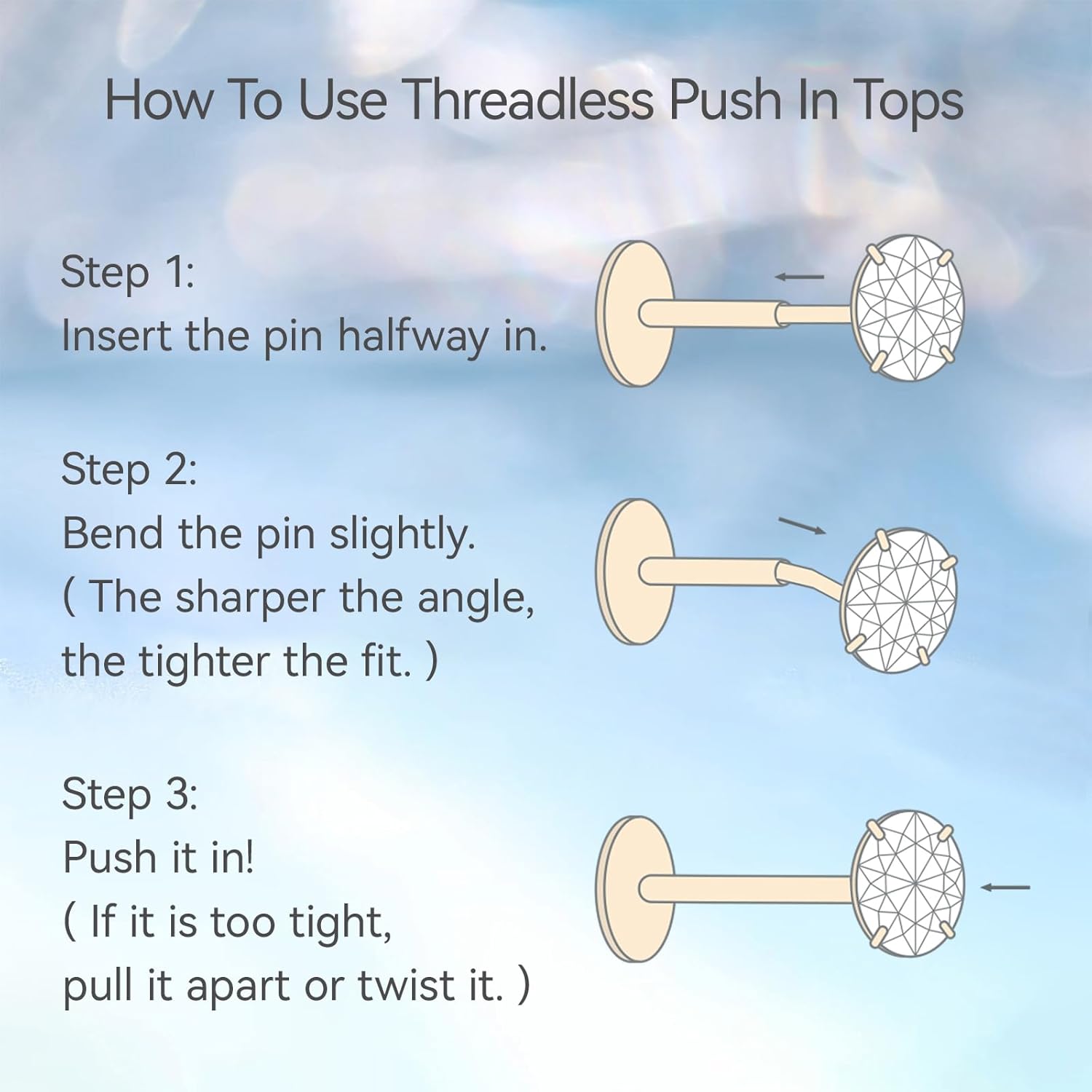 How To Use Threadless Push In Tops

Step 1:
Insert the pin halfway in.

Step 2:
Bend the pin slightly.
( The sharper the angle, the tighter the fit. )

Step 3:
Push it in!
( If it is too tight, pull it apart or twist it. )