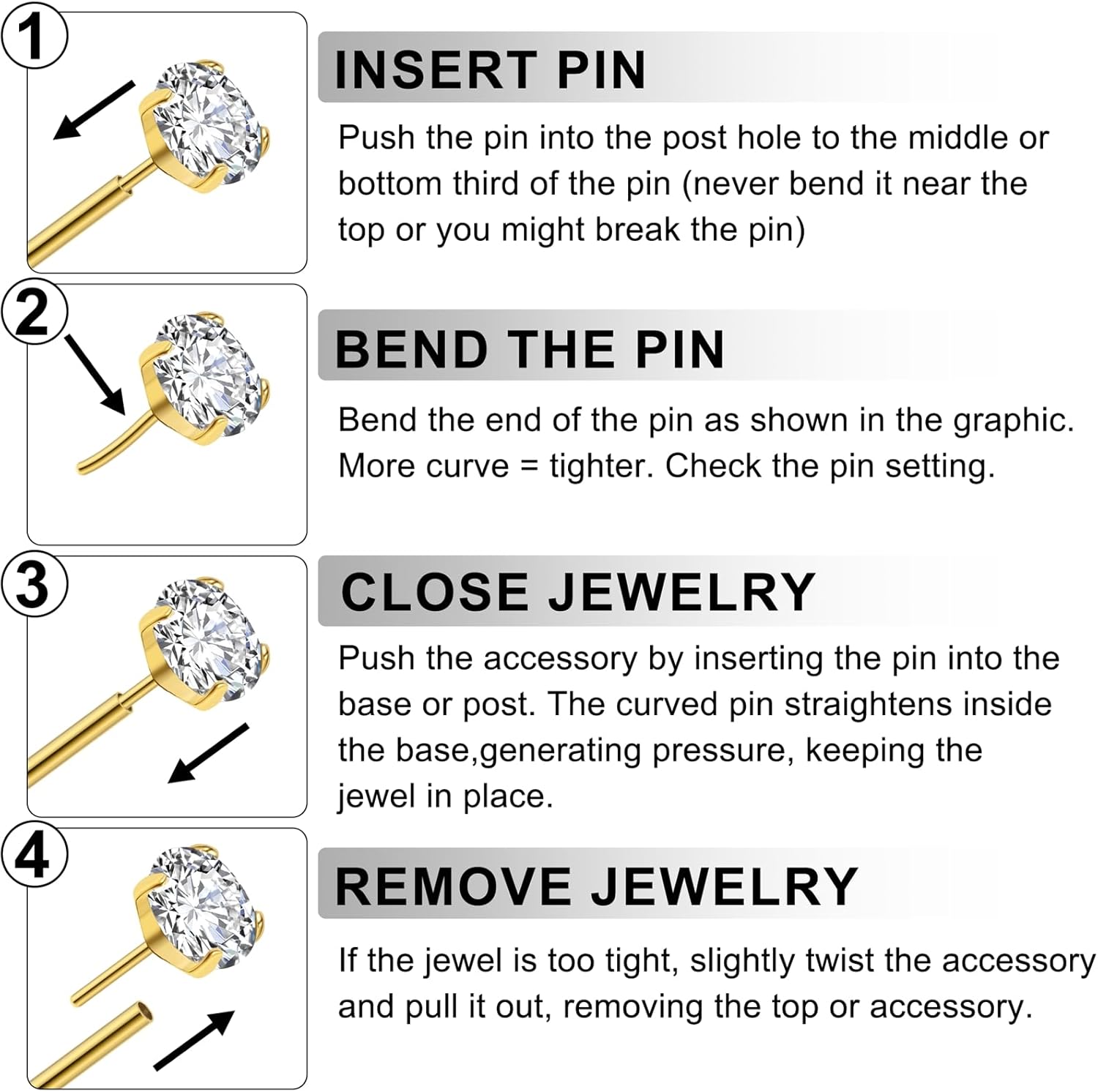 1

INSERT PIN

Push the pin into the post hole to the middle or bottom third of the pin (never bend it near the top or you might break the pin)

2

BEND THE PIN

Bend the end of the pin as shown in the graphic. More curve = tighter. Check the pin setting.

3

CLOSE JEWELRY

Push the accessory by inserting the pin into the base or post. The curved pin straightens inside the base,generating pressure, keeping the jewel in place.

4

REMOVE JEWELRY

If the jewel is too tight, slightly twist the accessory and pull it out, removing the top or accessory.