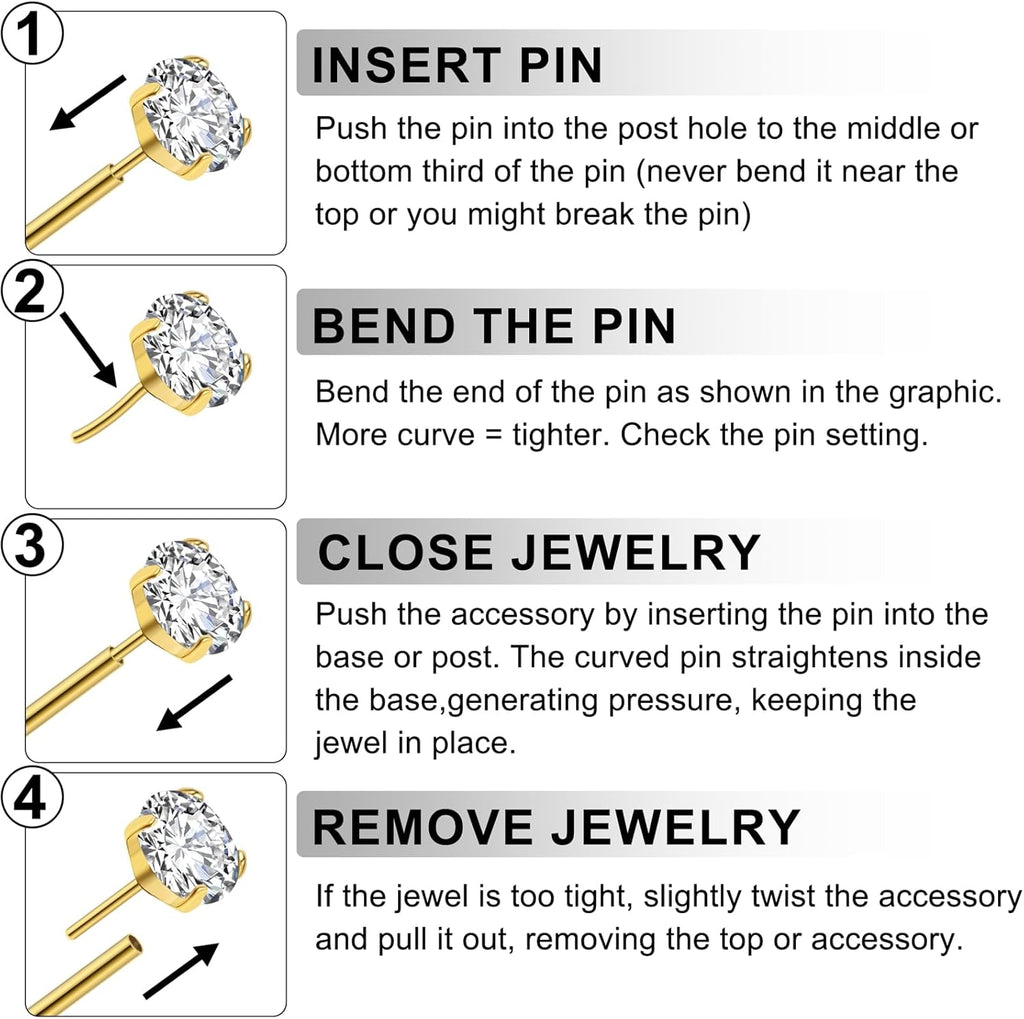 1

INSERT PIN

Push the pin into the post hole to the middle or bottom third of the pin (never bend it near the top or you might break the pin)

2

BEND THE PIN

Bend the end of the pin as shown in the graphic. More curve = tighter. Check the pin setting.

3

CLOSE JEWELRY

Push the accessory by inserting the pin into the base or post. The curved pin straightens inside the base,generating pressure, keeping the jewel in place.

4

REMOVE JEWELRY

If the jewel is too tight, slightly twist the accessory and pull it out, removing the top or accessory.