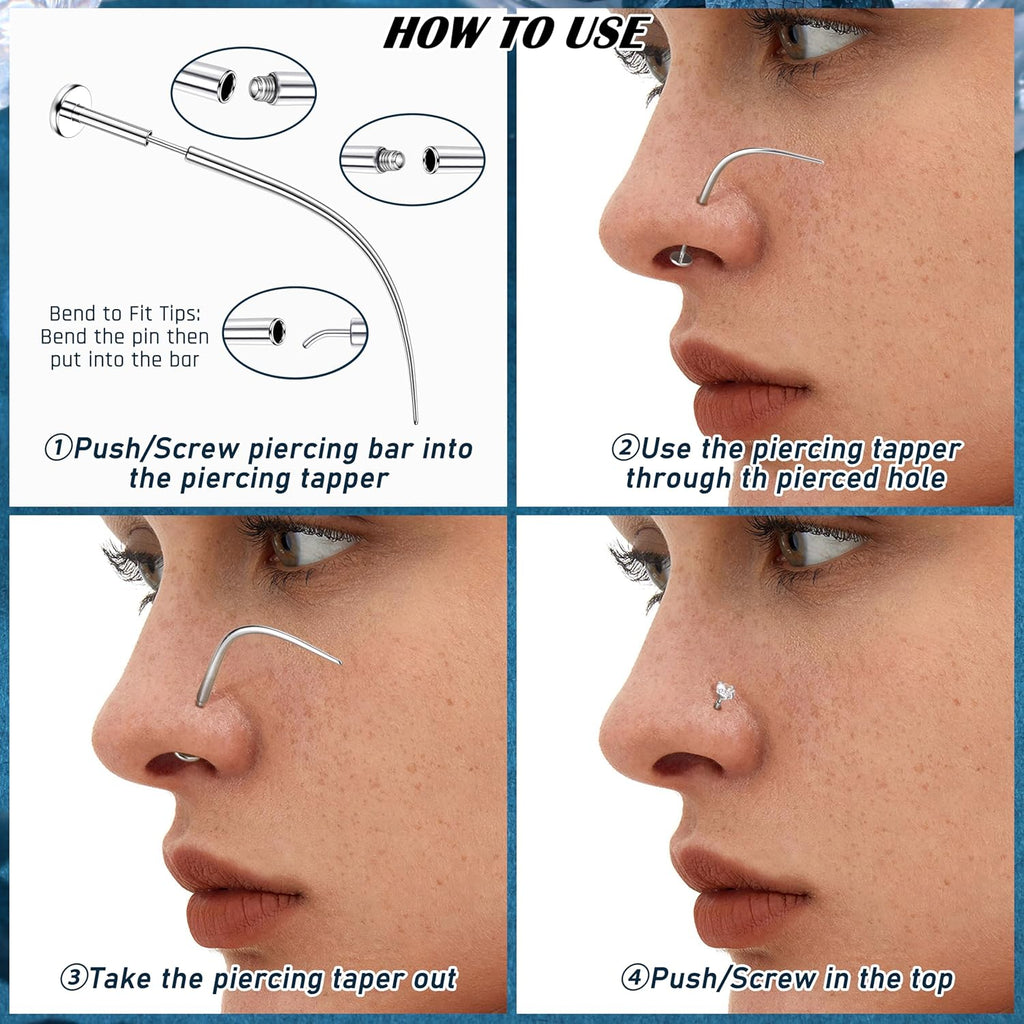 HOW TO USE

Bend to Fit Tips: Bend the pin then put into the bar

①Push/Screw piercing bar into the piercing tapper

②Use the piercing tapper through th pierced hole

③Take the piercing taper out

④Push/Screw in the top