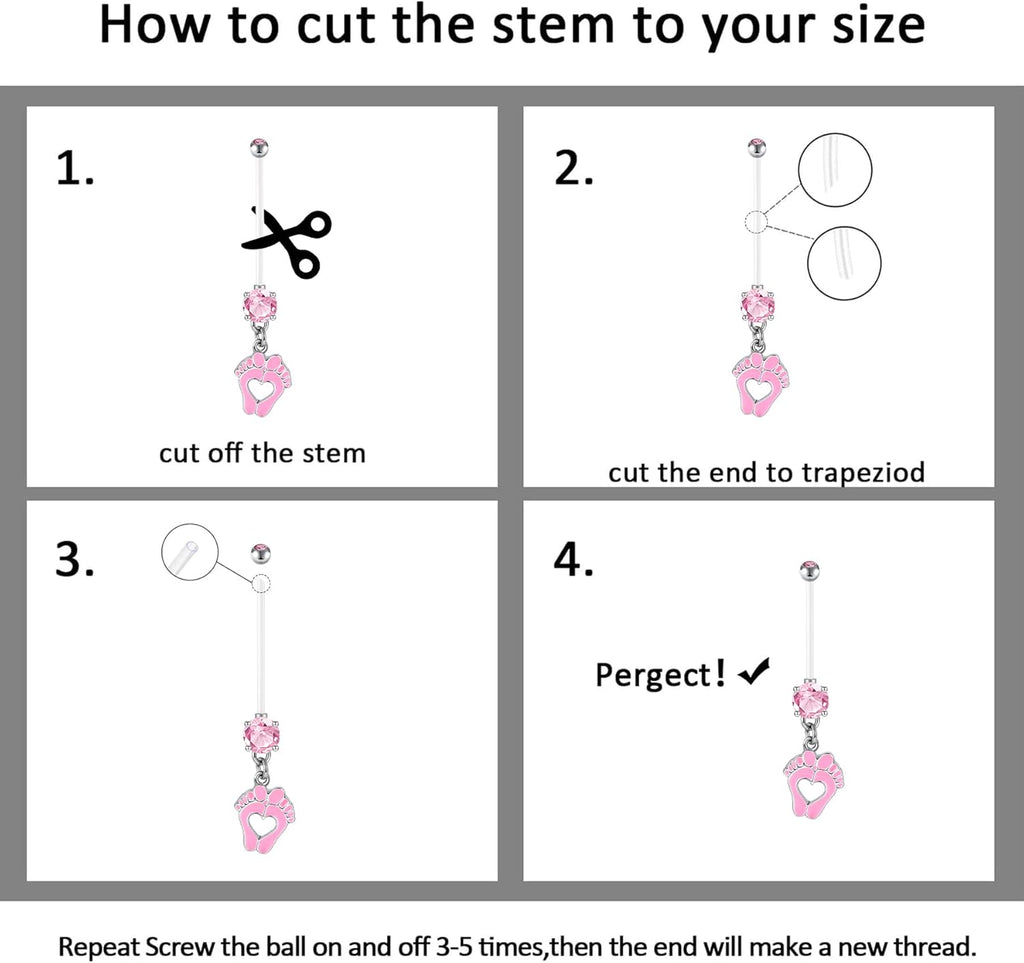 How to cut the stem to your size

1.

cut off the stem

2.

cut the end to trapeziod

3.

4.

Pergect! ✔

Repeat Screw the ball on and off 3-5 times,then the end will make a new thread.